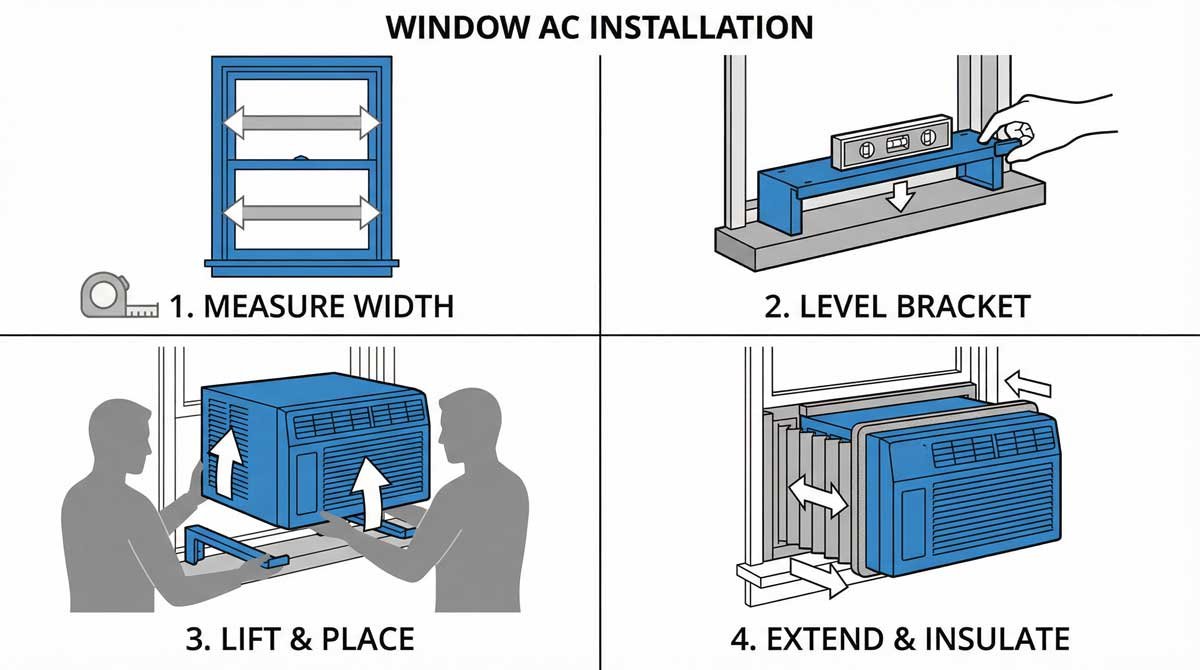 WINDOW AC INSTALLATION

1. MEASURE WIDTH

2. LEVEL BRACKET

3. LIFT & PLACE

4. EXTEND & INSULATE